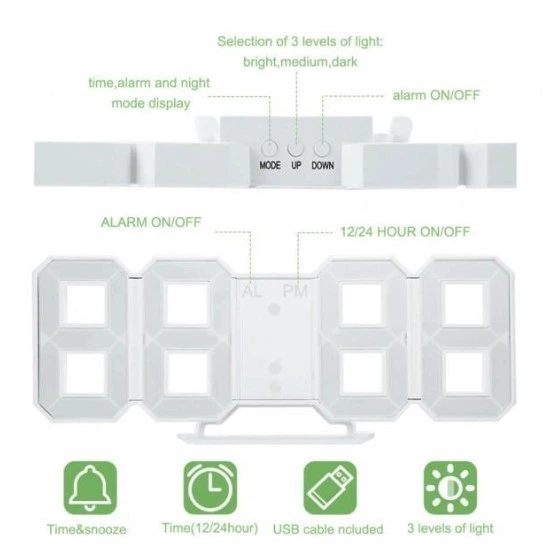 Selection of 3 levels of light:
bright,medium,dark

time,alarm and night mode display

alarm ON/OFF

MODE UP DOWN

ALARM ON/OFF

12/24 HOUR ON/OFF

AL PM

Time&snooze

Time(12/24hour)

USB cable ncluded

3 levels of light