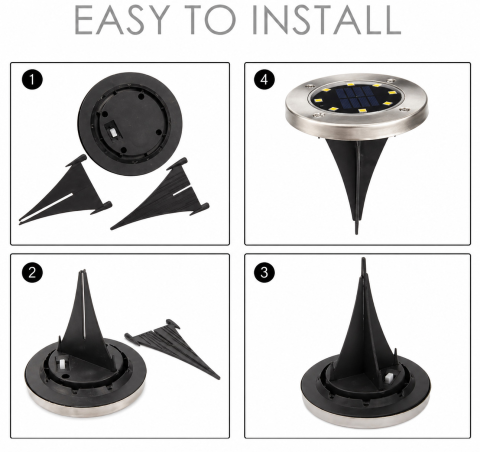 EASY TO INSTALL

1

4

2

3