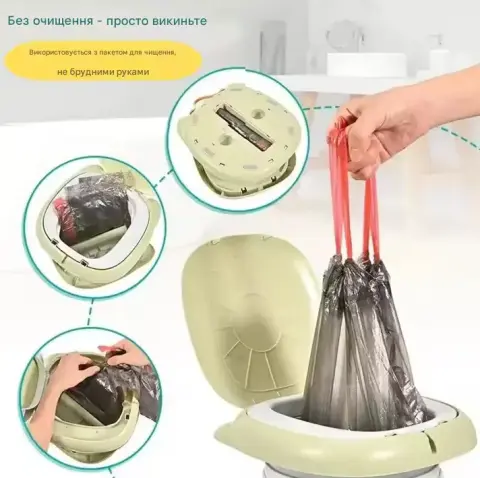 Без очищення - просто викиньте

Використовується з пакетом для чищення,

не брудними руками