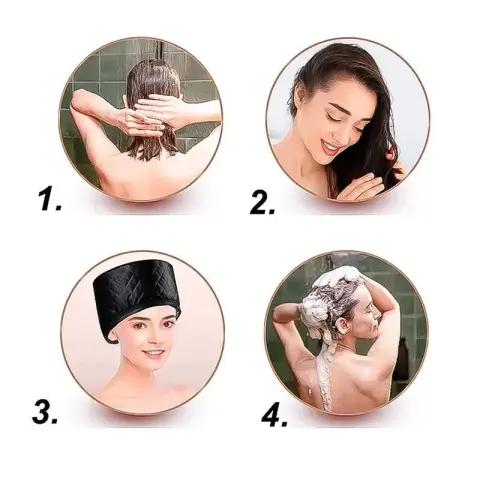 1.

2.

3.

4.