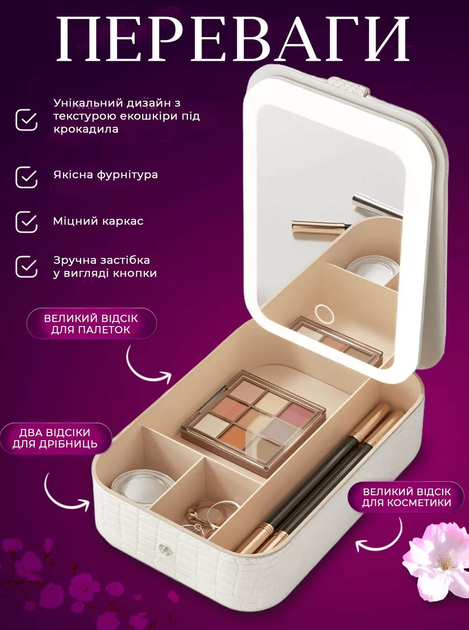 ПЕРЕВАГИ

Унікальний дизайн з текстурою екошкіри під крокадила

Якісна фурнітура

Міцний каркас

Зручна застібка у вигляді кнопки

ВЕЛИКИЙ ВІДСІК ДЛЯ ПАЛЕТОК

ДВА ВІДСІКИ ДЛЯ ДРІБНИЦЬ

ВЕЛИКИЙ ВІДСІК ДЛЯ КОСМЕТИКИ