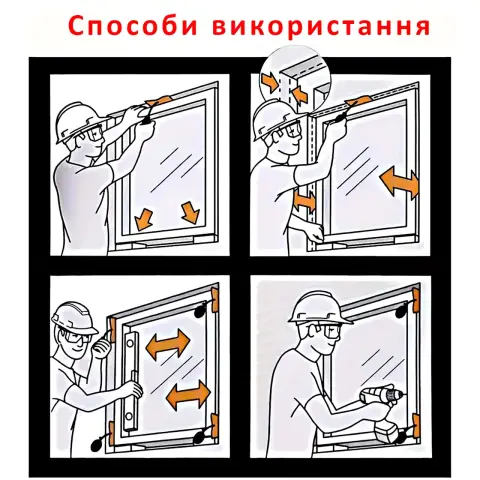 Способи використання