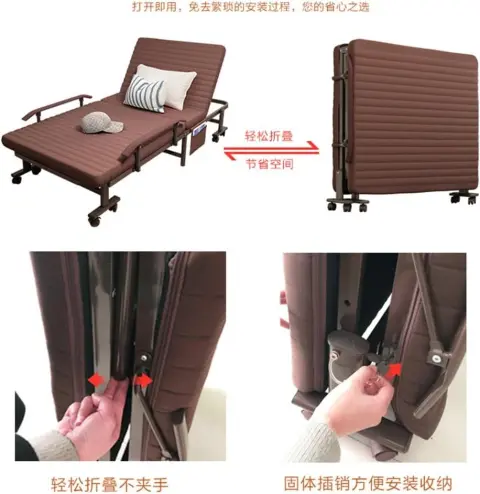 打开即用，免去繁琐的安装过程，您的省心之选

轻松折叠

节省空间

轻松折叠不夹手

固体插销方便安装收纳