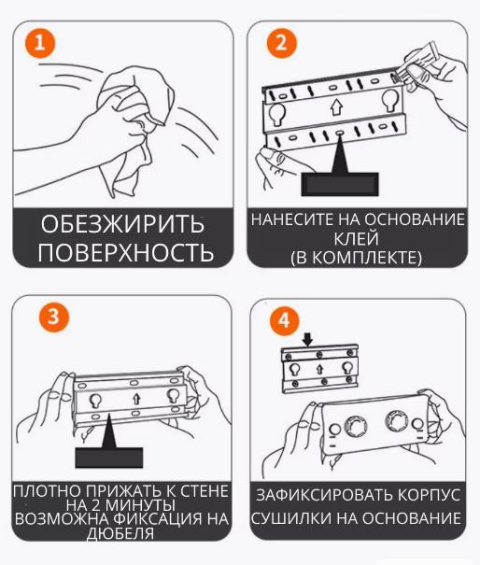 1

ОБЕЗЖИРИТЬ ПОВЕРХНОСТЬ

2

НАНЕСИТЕ НА ОСНОВАНИЕ КЛЕЙ (В КОМПЛЕКТЕ)

3

ПЛОТНО ПРИЖАТЬ К СТЕНЕ НА 2 МИНУТЫ ВОЗМОЖНА ФИКСАЦИЯ НА ДЮБЕЛЯ

4

ЗАФИКСИРОВАТЬ КОРПУС СУШИЛКИ НА ОСНОВАНИЕ