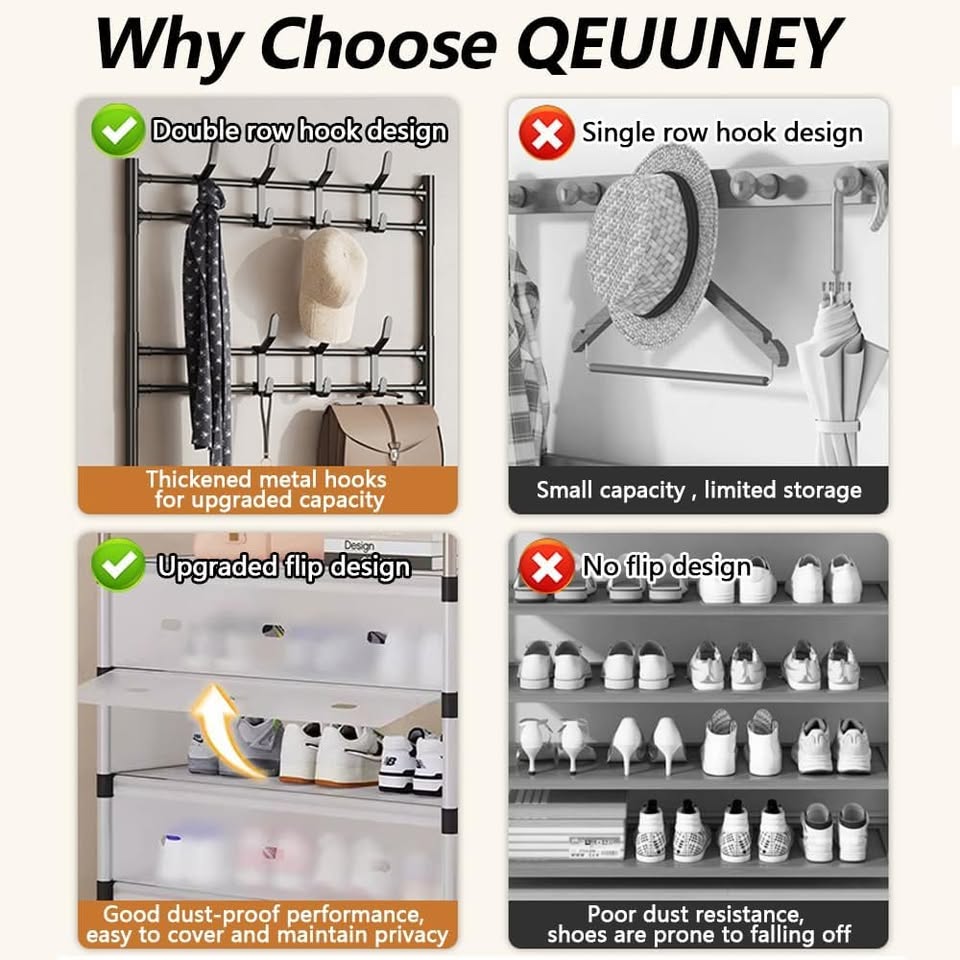 Why Choose QEUUNEY

Double row hook design

Thickened metal hooks for upgraded capacity

Single row hook design

Small capacity , limited storage

Design

Upgraded flip design

Good dust-proof performance, easy to cover and maintain privacy

No flip design

Poor dust resistance, shoes are prone to falling off