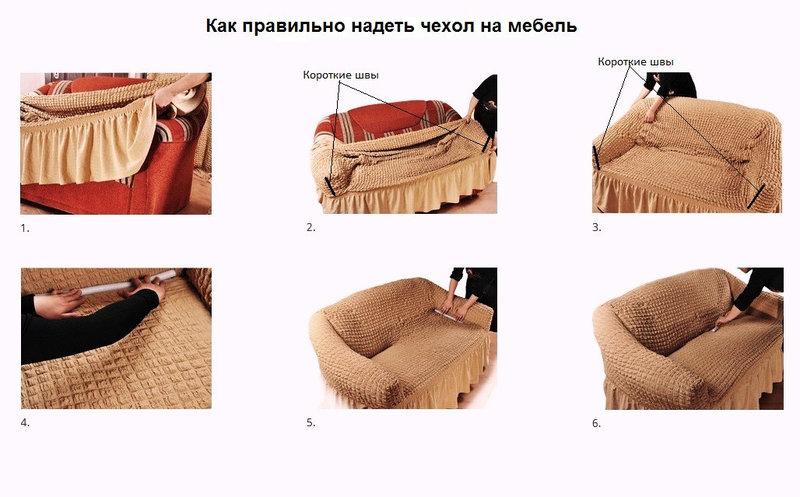 Как правильно надеть чехол на мебель

1.

Короткие швы

2.

Короткие швы

3.

4.

5.

6.