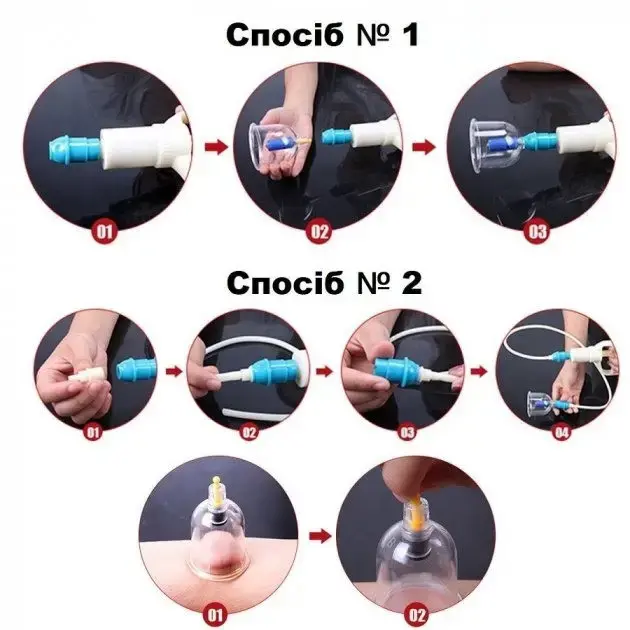 Спосіб № 1

01

02

03

Спосіб № 2

01

02

03

04

01

02