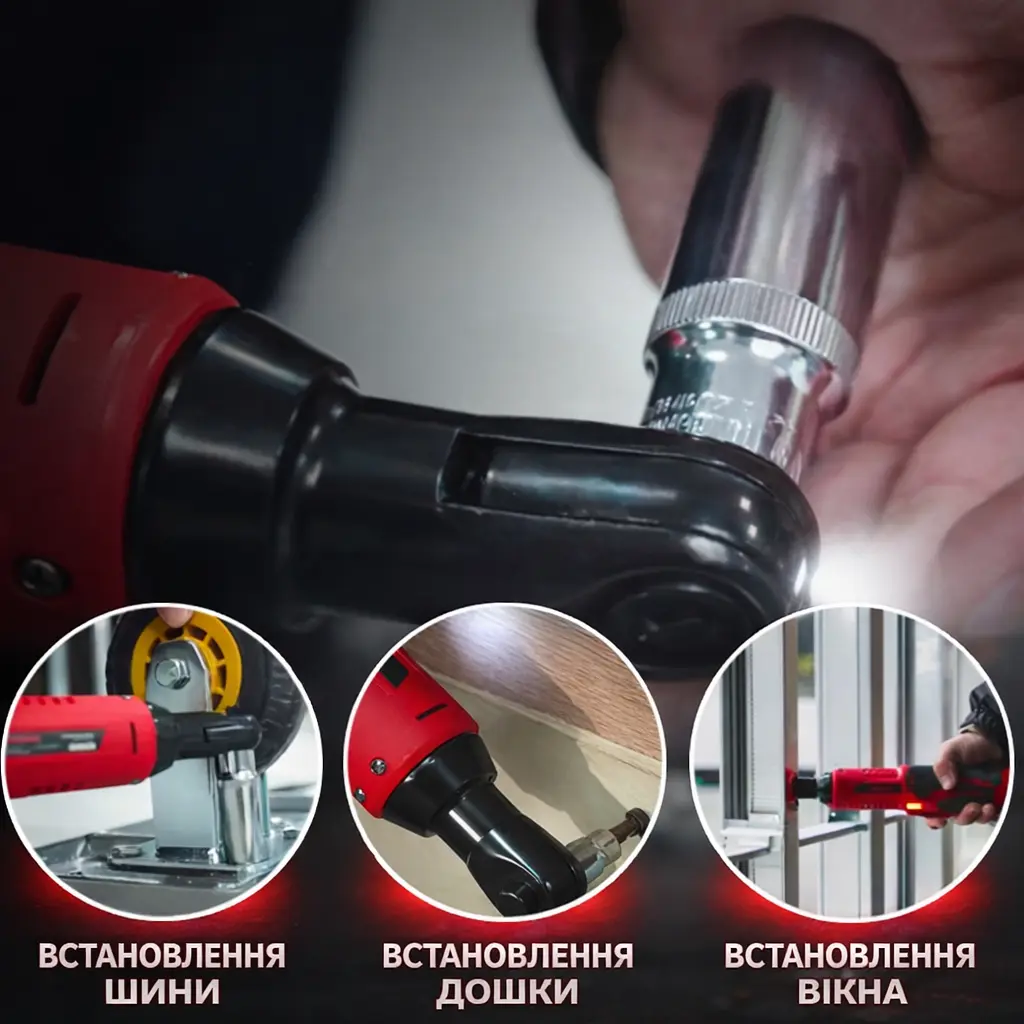 ВСТАНОВЛЕННЯ ШИНИ

ВСТАНОВЛЕННЯ ДОШКИ

ВСТАНОВЛЕННЯ ВІКНА