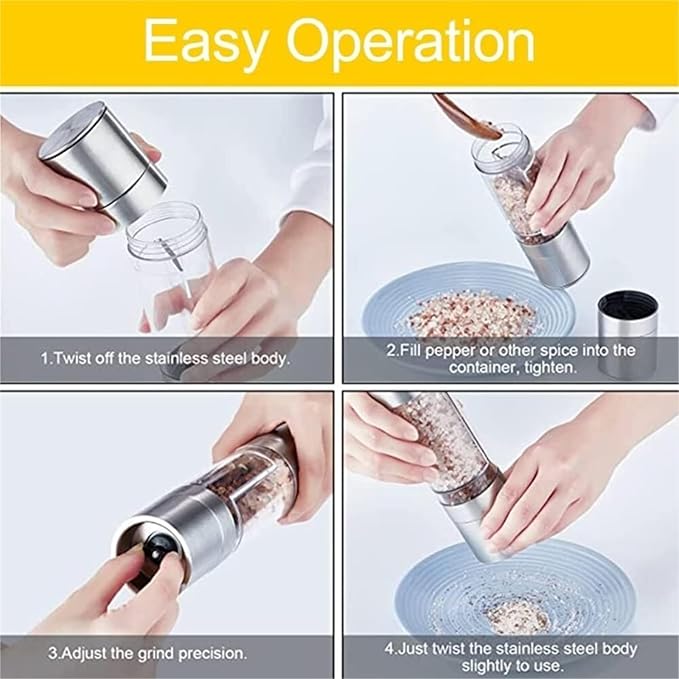 Easy Operation

1.Twist off the stainless steel body.

2.Fill pepper or other spice into the container, tighten.

3.Adjust the grind precision.

4.Just twist the stainless steel body slightly to use.