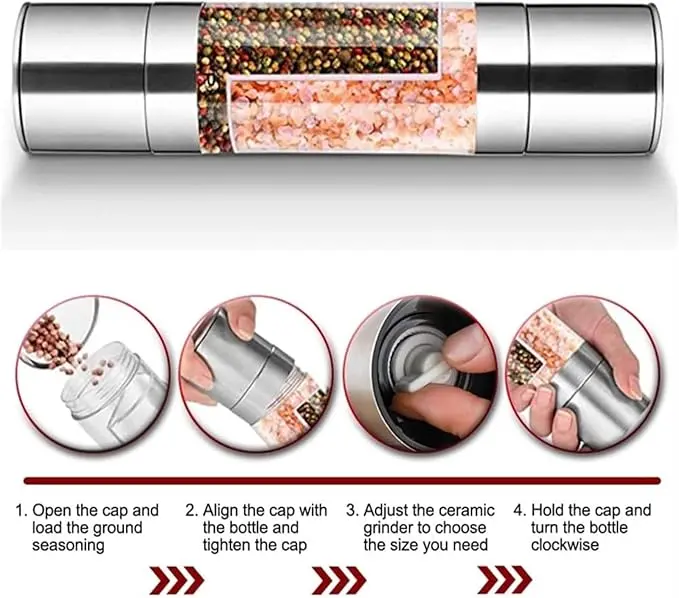 1. Open the cap and load the ground seasoning

2. Align the cap with the bottle and tighten the cap

3. Adjust the ceramic grinder to choose the size you need

4. Hold the cap and turn the bottle clockwise