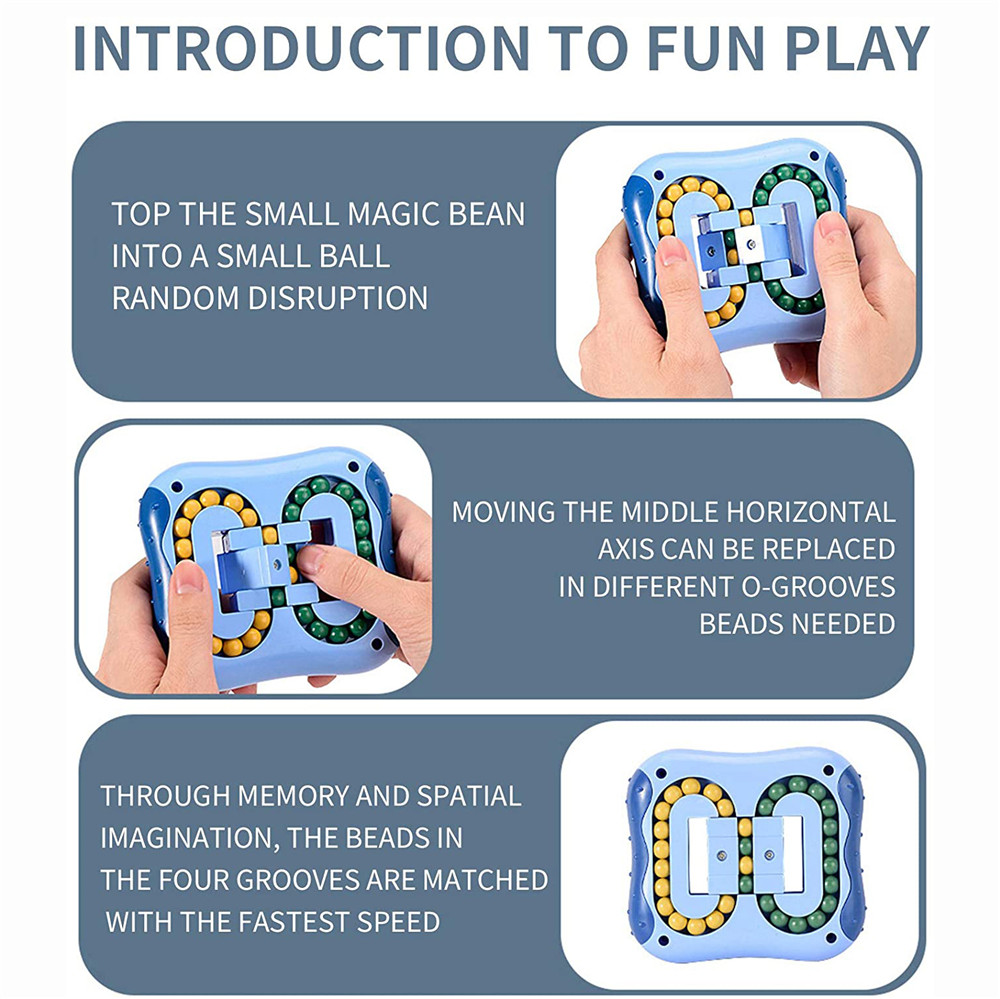 INTRODUCTION TO FUN PLAY

TOP THE SMALL MAGIC BEAN INTO A SMALL BALL RANDOM DISRUPTION

MOVING THE MIDDLE HORIZONTAL AXIS CAN BE REPLACED IN DIFFERENT O-GROOVES BEADS NEEDED

THROUGH MEMORY AND SPATIAL IMAGINATION, THE BEADS IN THE FOUR GROOVES ARE MATCHED WITH THE FASTEST SPEED