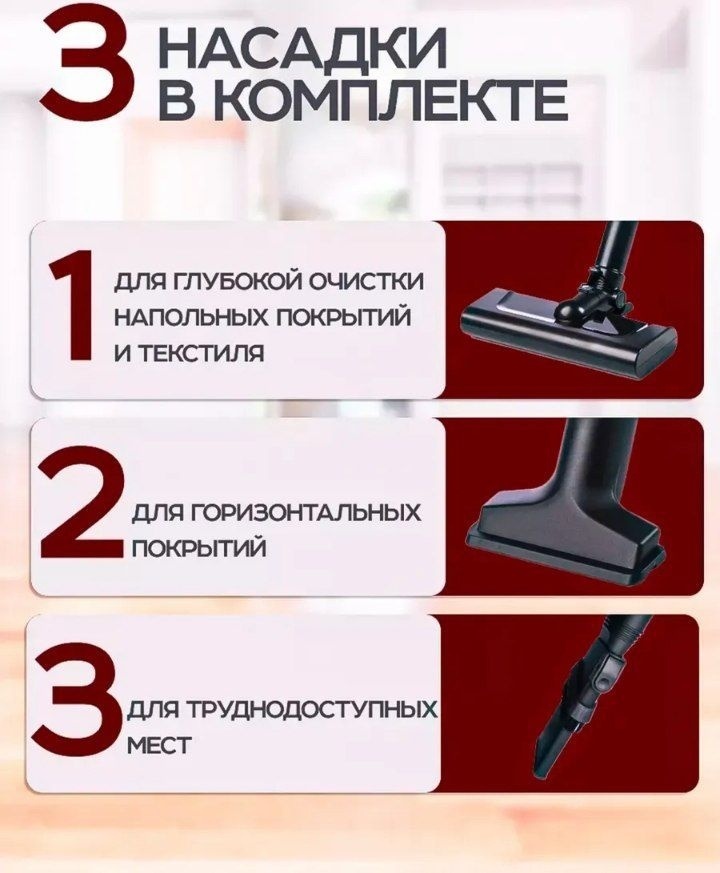 3 НАСАДКИ В КОМПЛЕКТЕ

1 ДЛЯ ГЛУБОКОЙ ОЧИСТКИ НАПОЛЬНЫХ ПОКРЫТИЙ И ТЕКСТИЛЯ

2 ДЛЯ ГОРИЗОНТАЛЬНЫХ ПОКРЫТИЙ

3 ДЛЯ ТРУДНОДОСТУПНЫХ МЕСТ