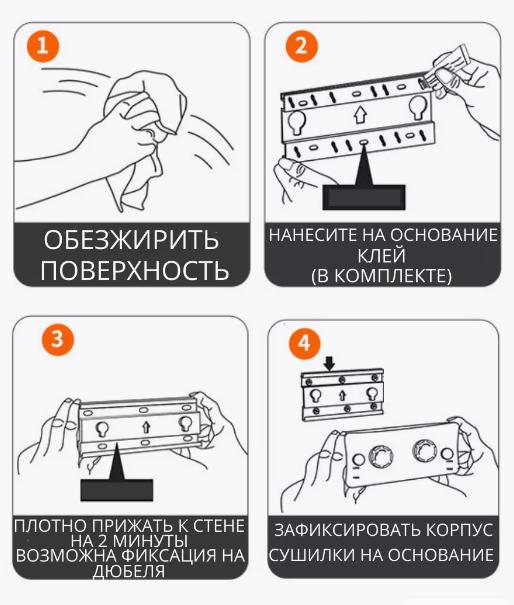 1

ОБЕЗЖИРИТЬ ПОВЕРХНОСТЬ

2

НАНЕСИТЕ НА ОСНОВАНИЕ КЛЕЙ (В КОМПЛЕКТЕ)

3

ПЛОТНО ПРИЖАТЬ К СТЕНЕ НА 2 МИНУТЫ ВОЗМОЖНА ФИКСАЦИЯ НА ДЮБЕЛЯ

4

ЗАФИКСИРОВАТЬ КОРПУС СУШИЛКИ НА ОСНОВАНИЕ